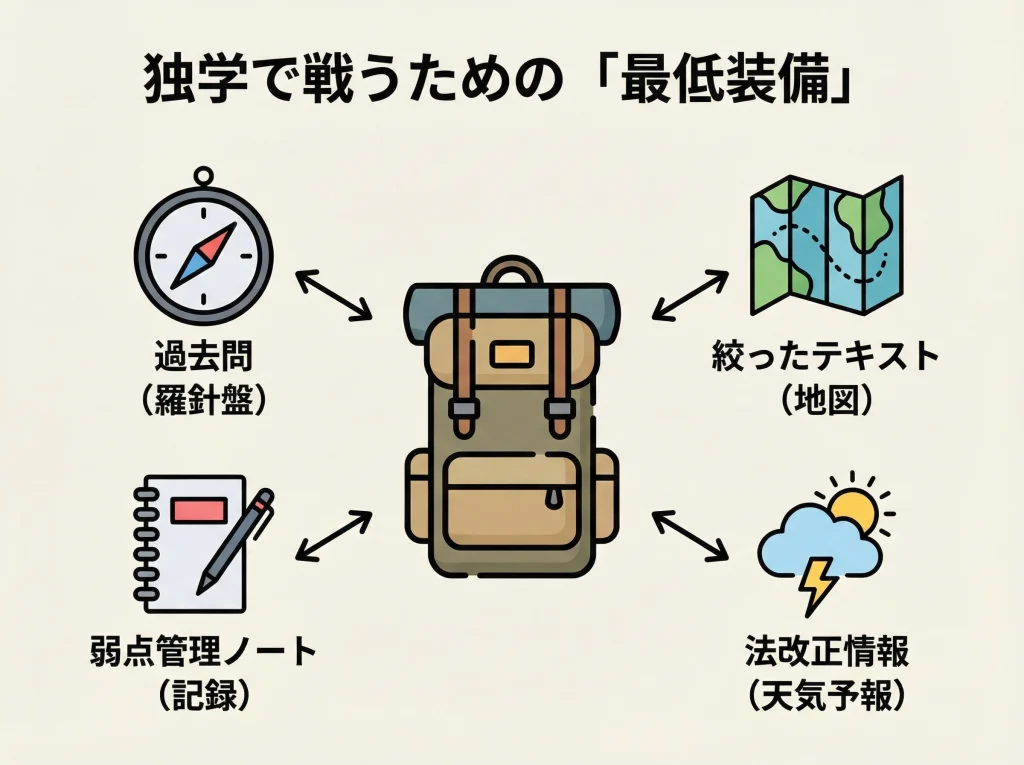 独学で戦うための「最低装備」

過去問
（羅針盤）

絞ったテキスト
（地図）

弱点管理ノート
（記録）

法改正情報
（天気予報）